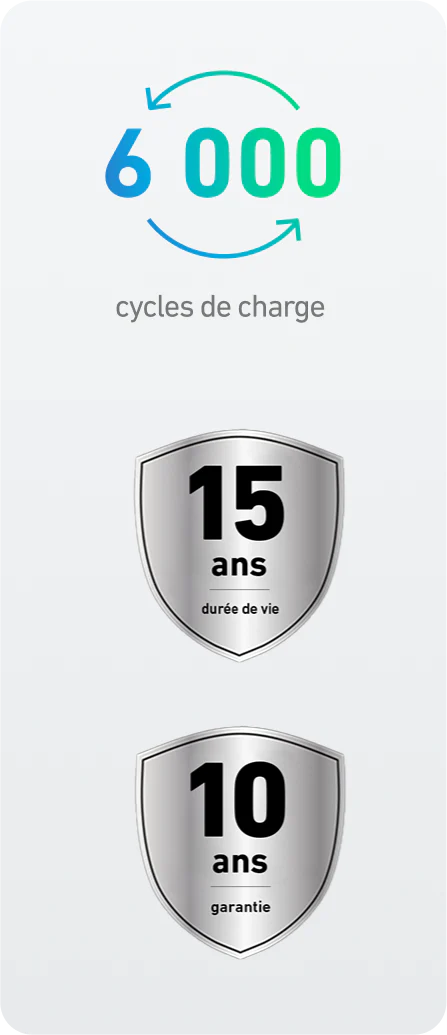 6 000

cycles de charge

15
ans
durée de vie

10
ans
garantie